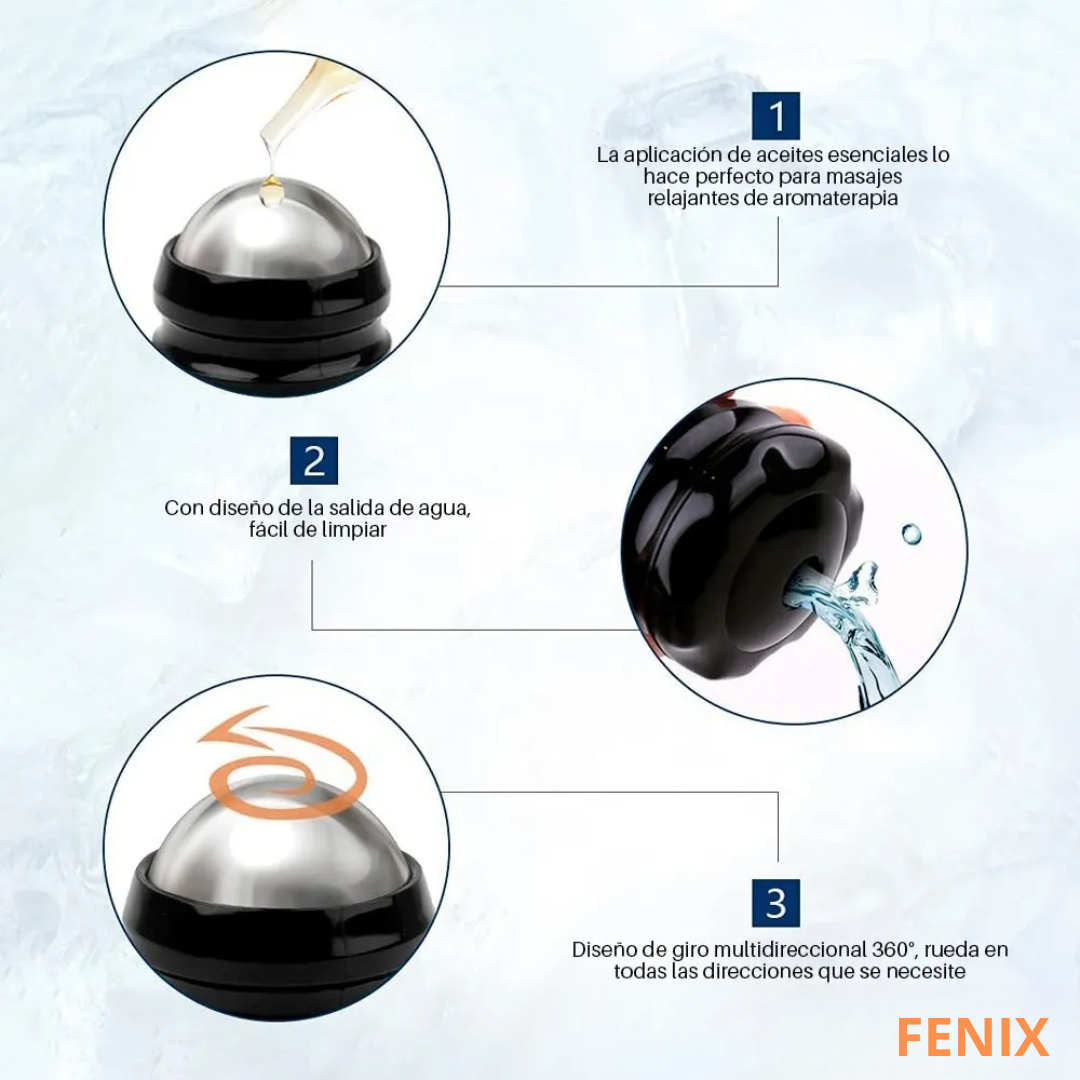 1

La aplicación de aceites esenciales lo hace perfecto para masajes relajantes de aromaterapia

2

Con diseño de la salida de agua, fácil de limpiar

3

Diseño de giro multidireccional 360°, rueda en todas las direcciones que se necesite

FENIX