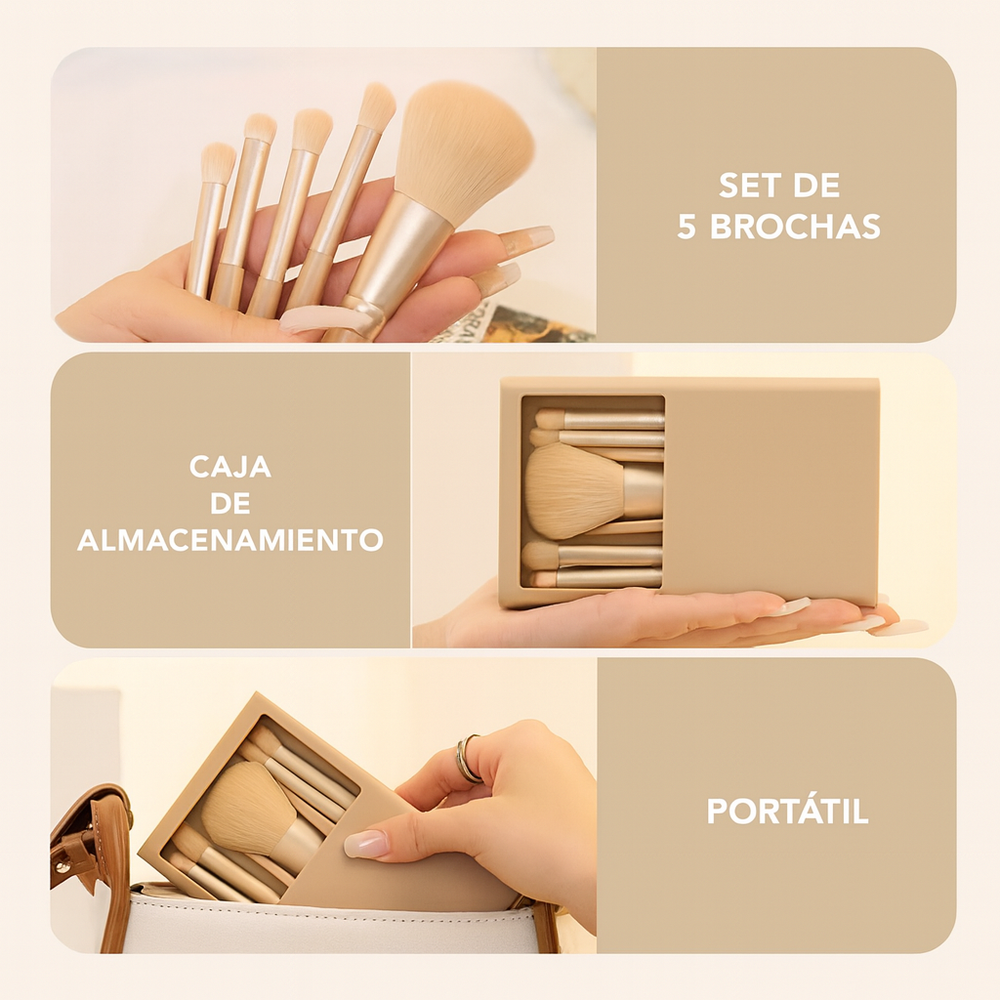 SET DE
5 BROCHAS

CAJA
DE
ALMACENAMIENTO

PORTÁTIL